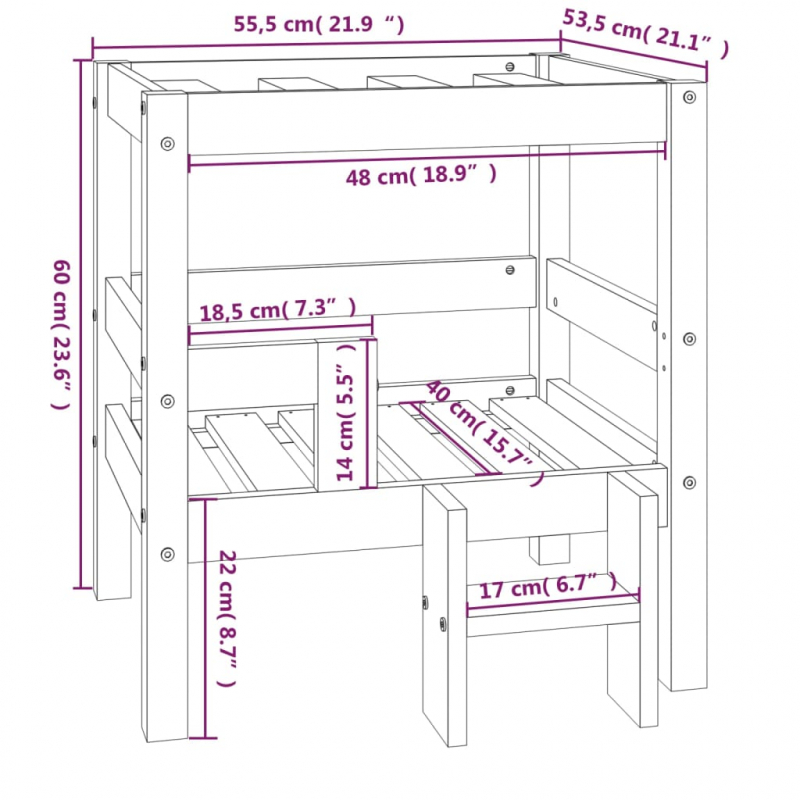 55,5 cm( 21.9 “)

53,5 cm( 21.1” )

48 cm( 18.9” )

60 cm( 23.6” )

18,5 cm( 7.3” )

14 cm( 5.5” )

40 cm( 15.7” )

22 cm( 8.7” )

17 cm( 6.7” )