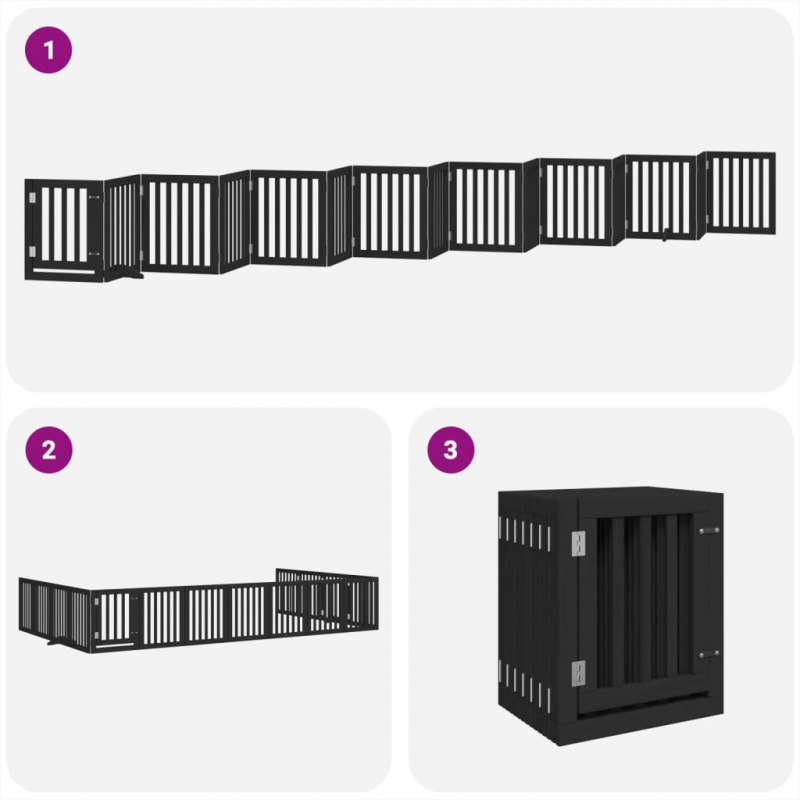 1

2

3