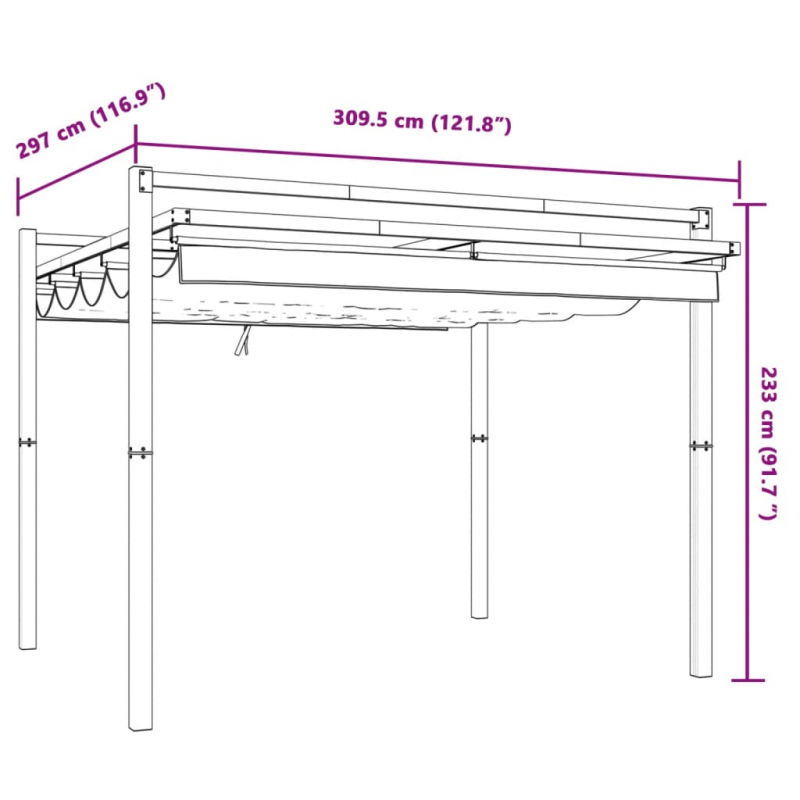 297 cm (116.9")

309.5 cm (121.8")

233 cm (91.7 ")