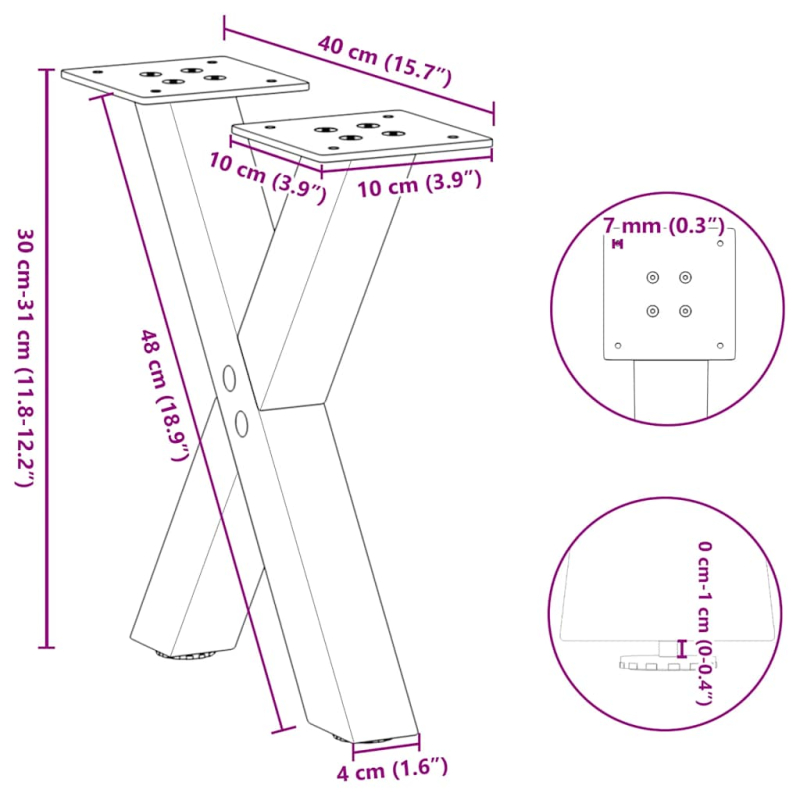 40 cm (15.7″)

10 cm (3.9″)

10 cm (3.9″)

30 cm-31 cm (11.8-12.2″)

48 cm (18.9″)

4 cm (1.6″)

7 mm (0.3″)

0 cm-1 cm (0-0.4″)