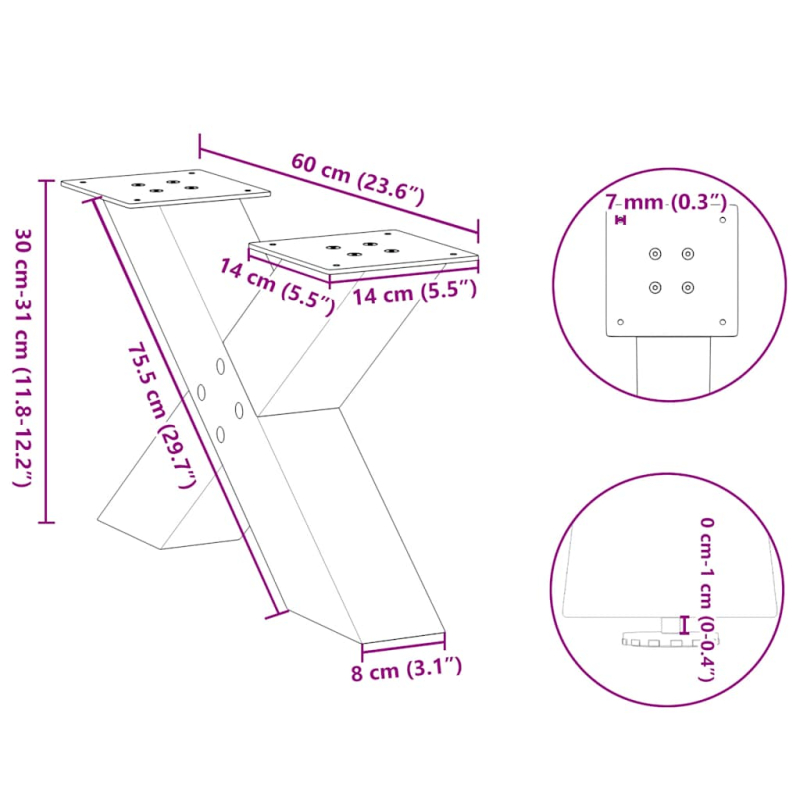 60 cm (23.6″)

30 cm-31 cm (11.8-12.2″)

14 cm (5.5″)

14 cm (5.5″)

75.5 cm (29.7″)

8 cm (3.1″)

7 mm (0.3″)

0 cm-1 cm (0-0.4″)