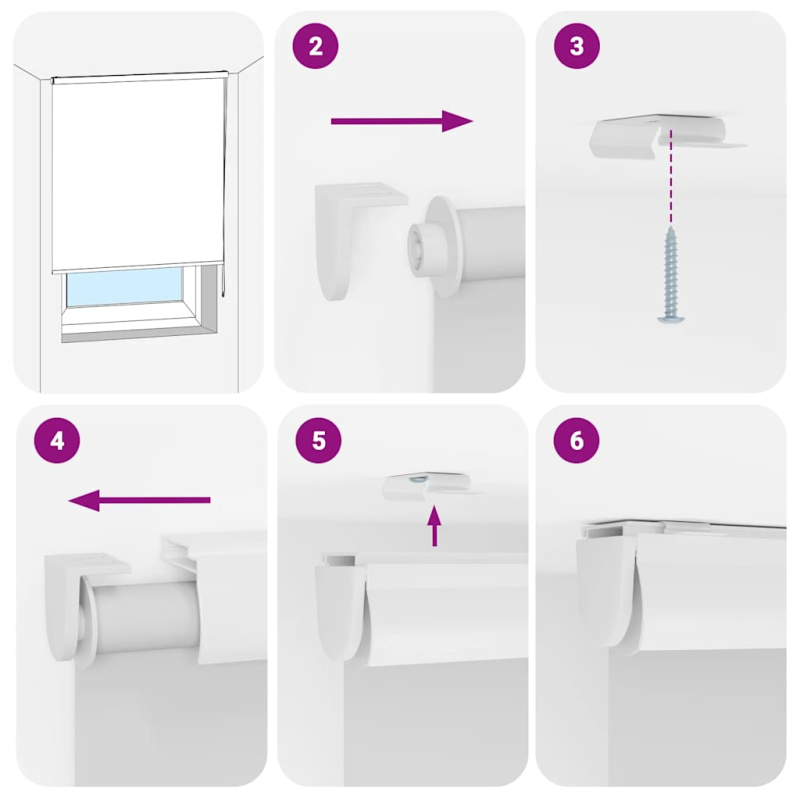 2

3

4

5

6