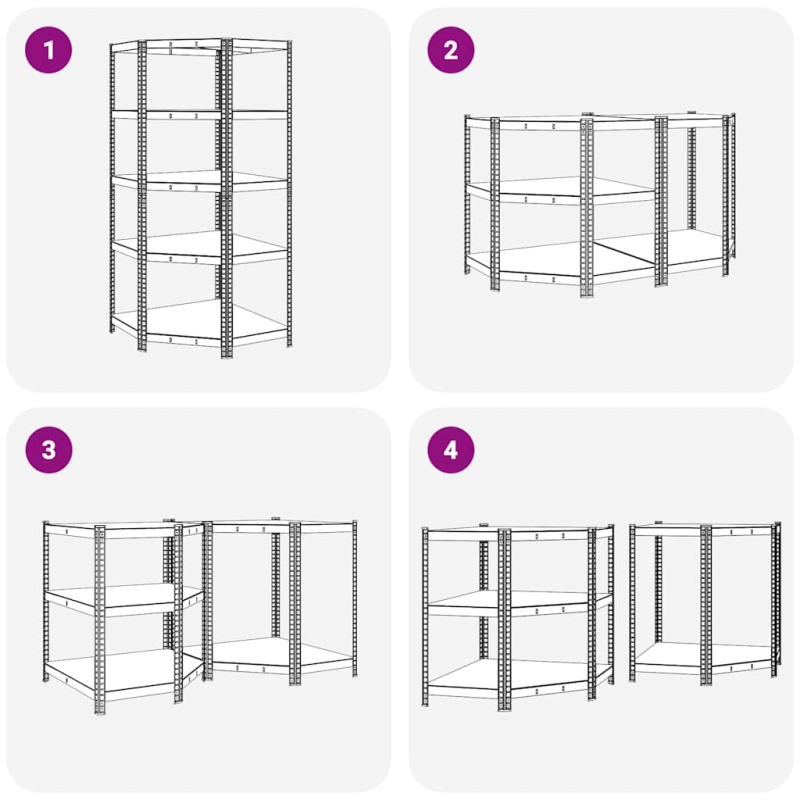 1

2

3

4