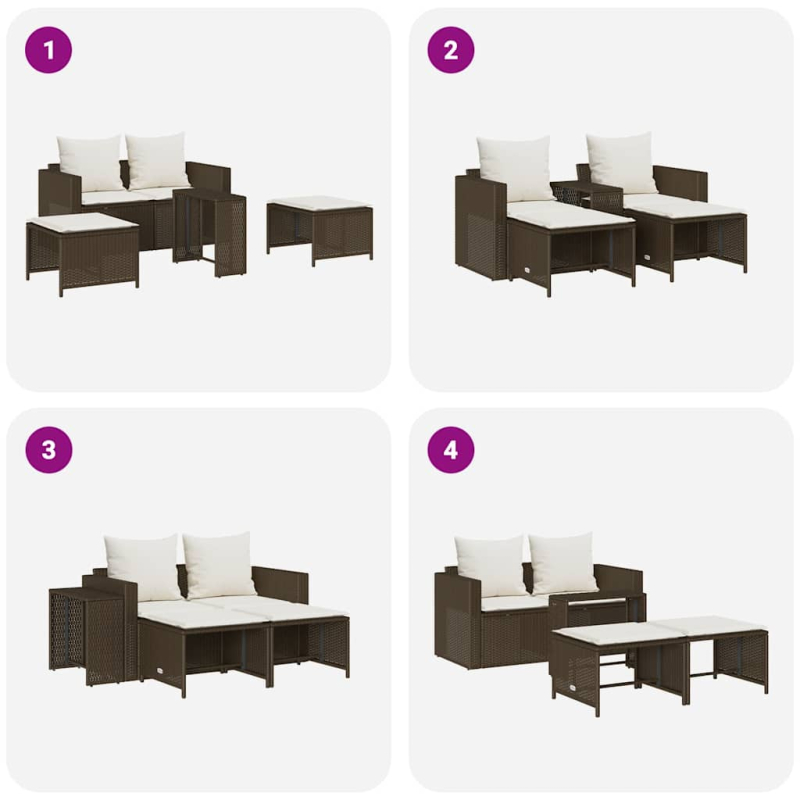 1

2

3

4