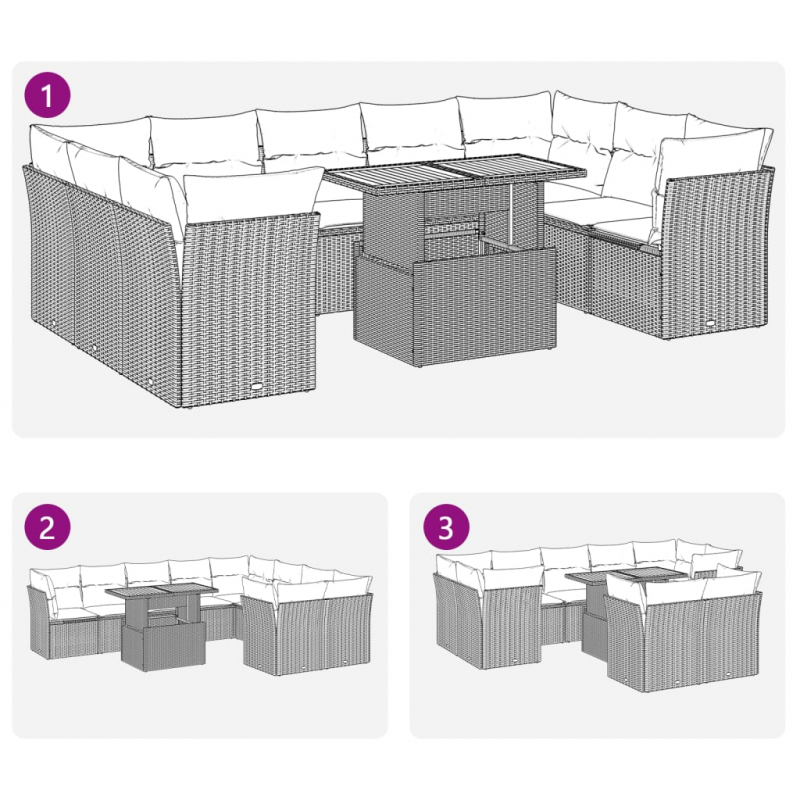 1

2

3