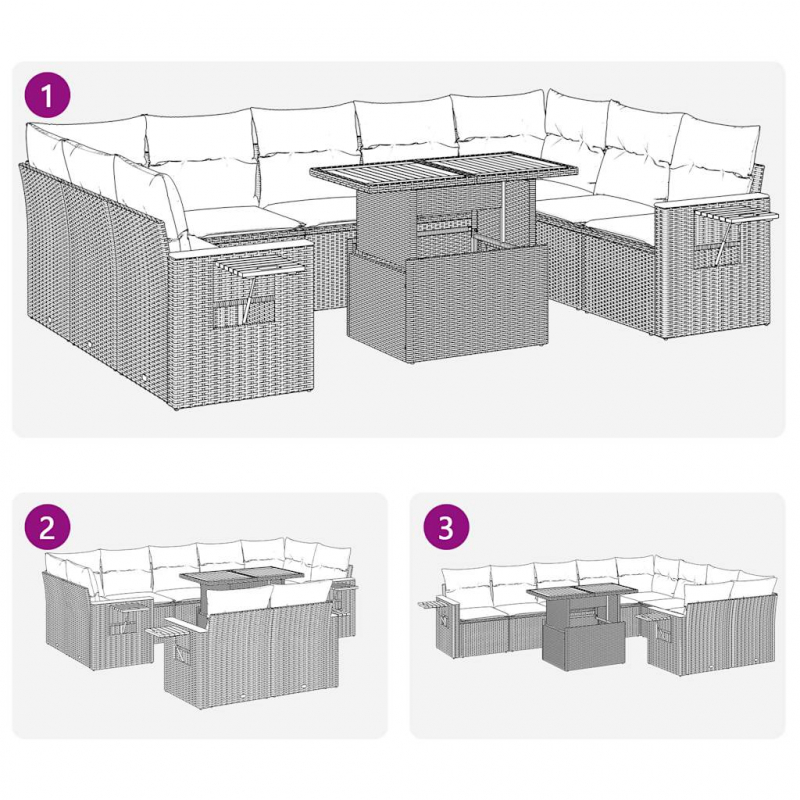 1

2

3