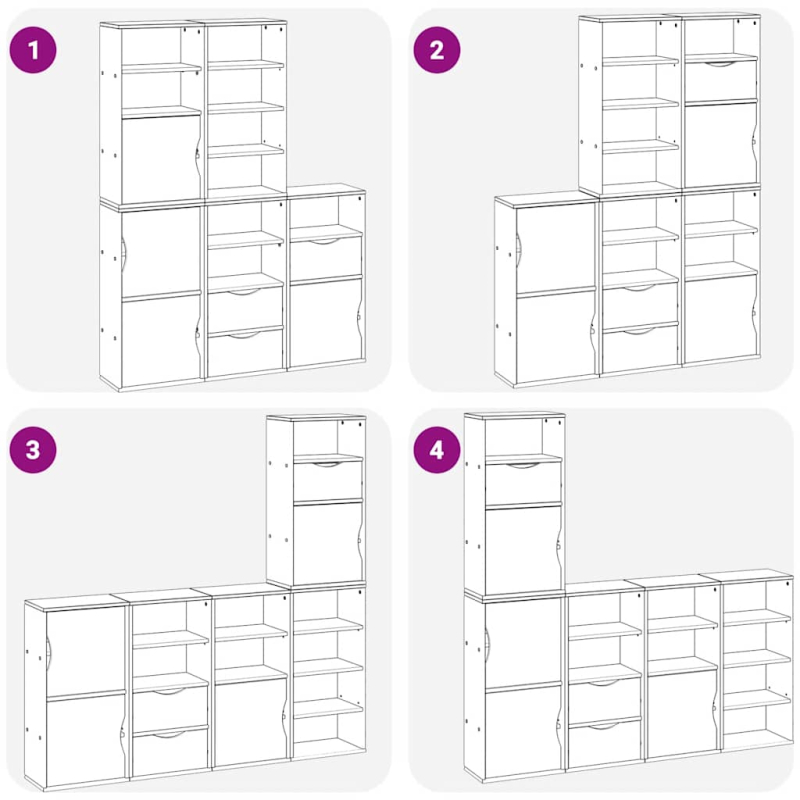 1

2

3

4