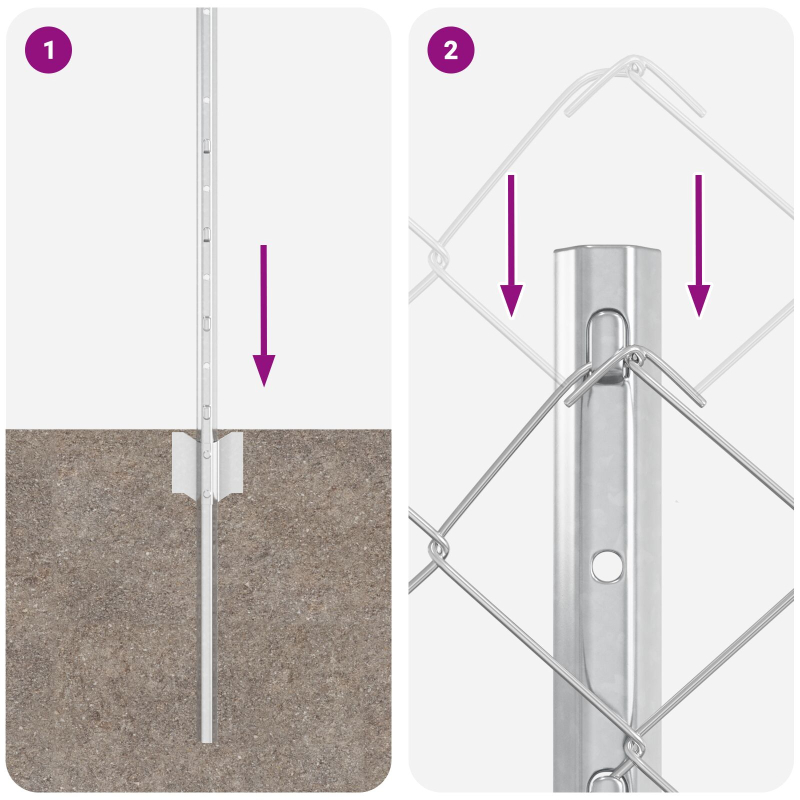 1

2