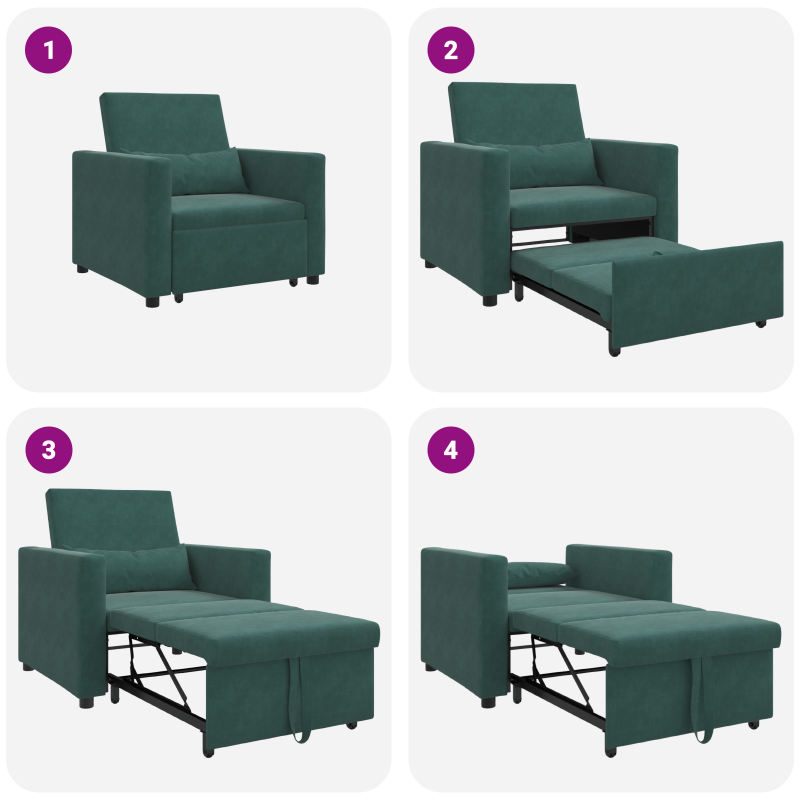 1

2

3

4