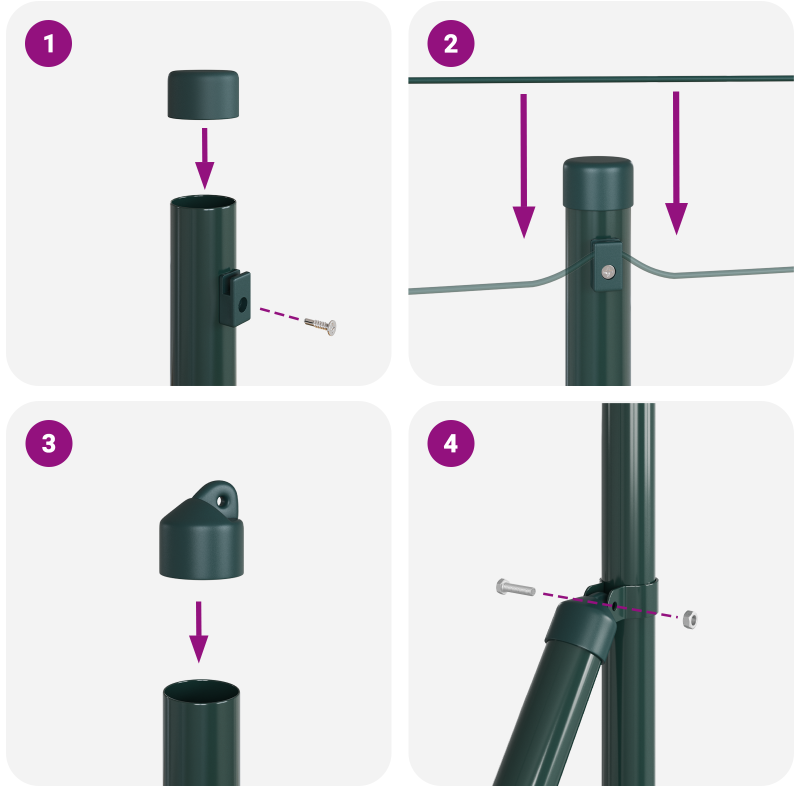 1

2

3

4